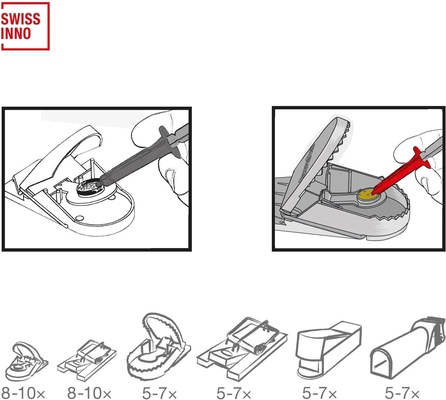 SWISS
INNO

8-10×
8-10×
5-7×
5-7×
5-7×
5-7×